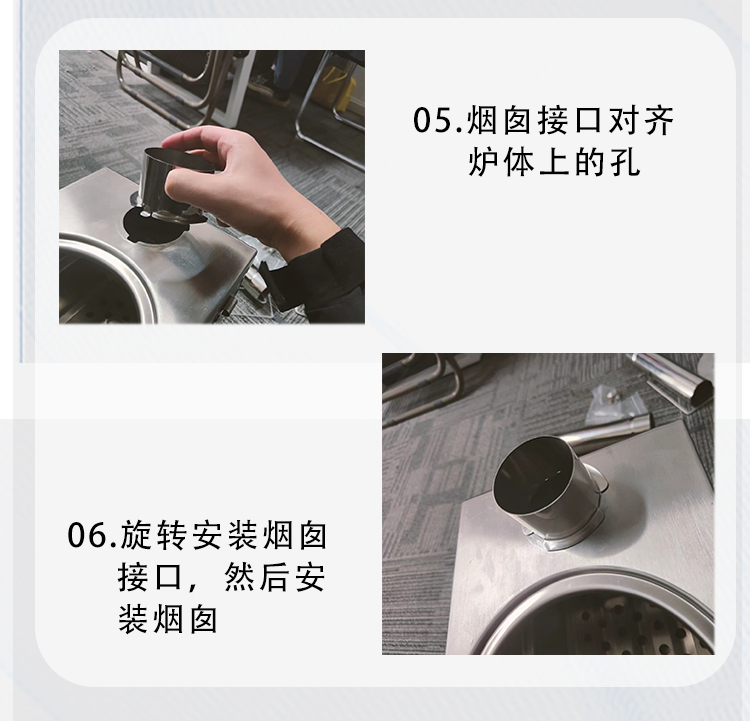 05.烟囱接口对齐炉体上的孔

06.旋转安装烟囱接口，然后安装烟囱