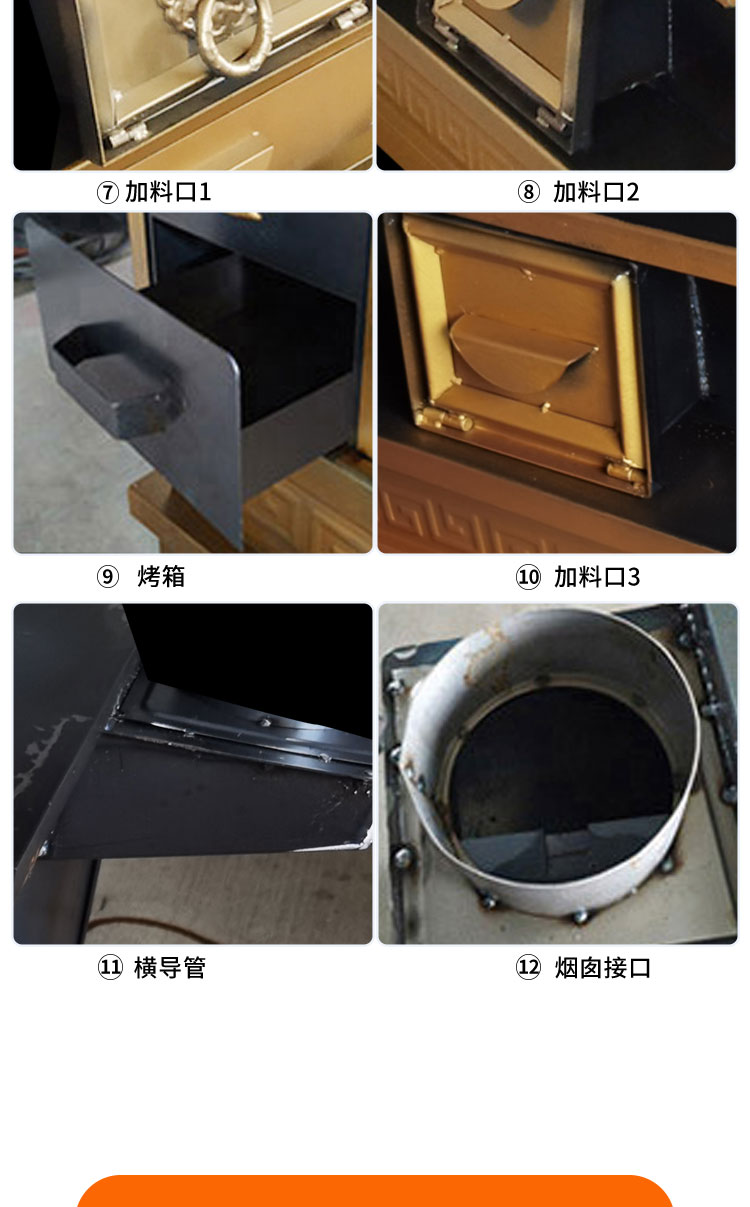 ⑦ 加料口1

⑧ 加料口2

⑨ 烤箱

⑩ 加料口3

⑪ 横导管

⑫ 烟囱接口